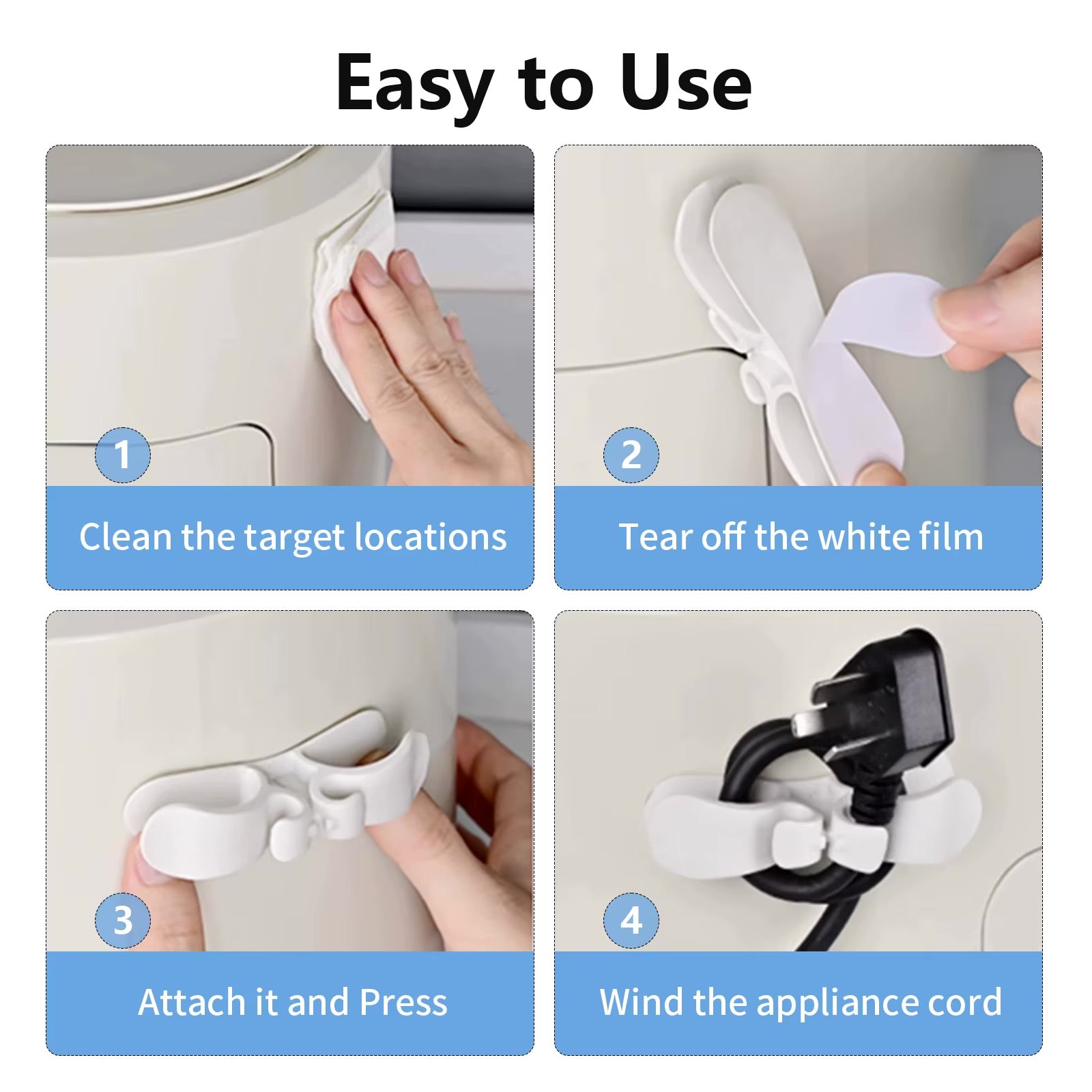 Easy to Use

1

Clean the target locations

2

Tear off the white film

3

Attach it and Press

4

Wind the appliance cord