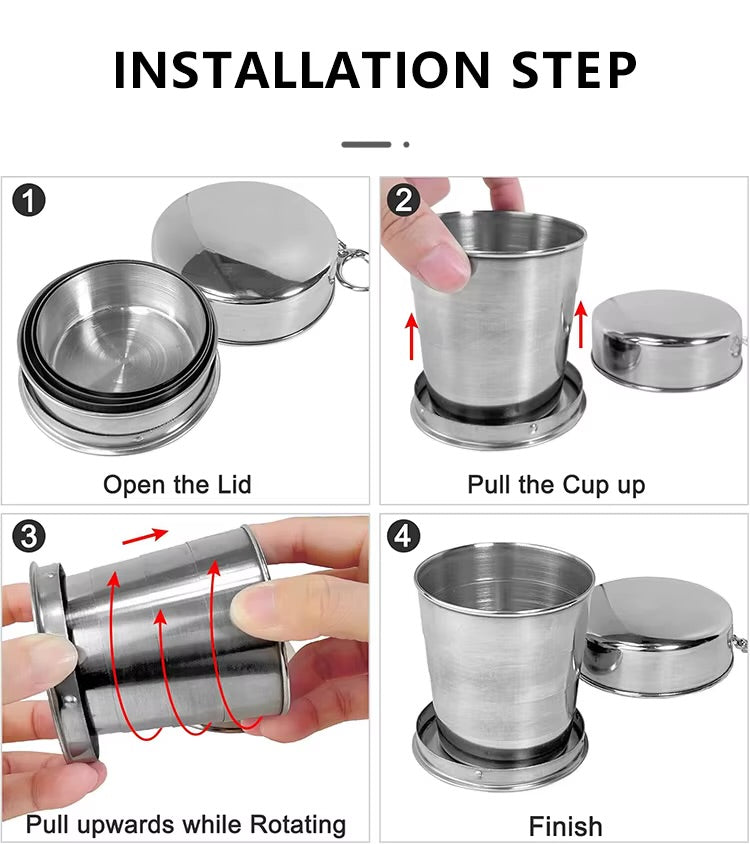 INSTALLATION STEP

1

Open the Lid

2

Pull the Cup up

3

Pull upwards while Rotating

4

Finish