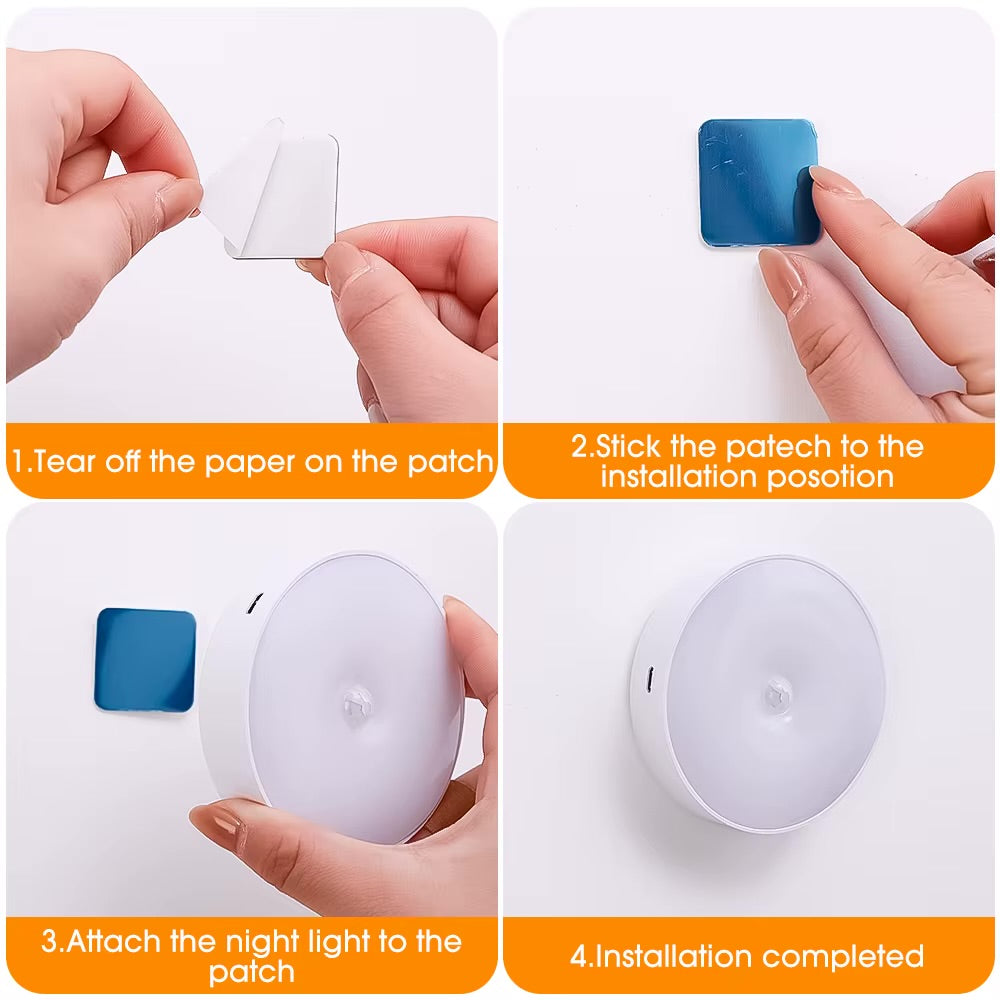 1.Tear off the paper on the patch

2.Stick the patech to the installation posotion

3.Attach the night light to the patch

4.Installation completed