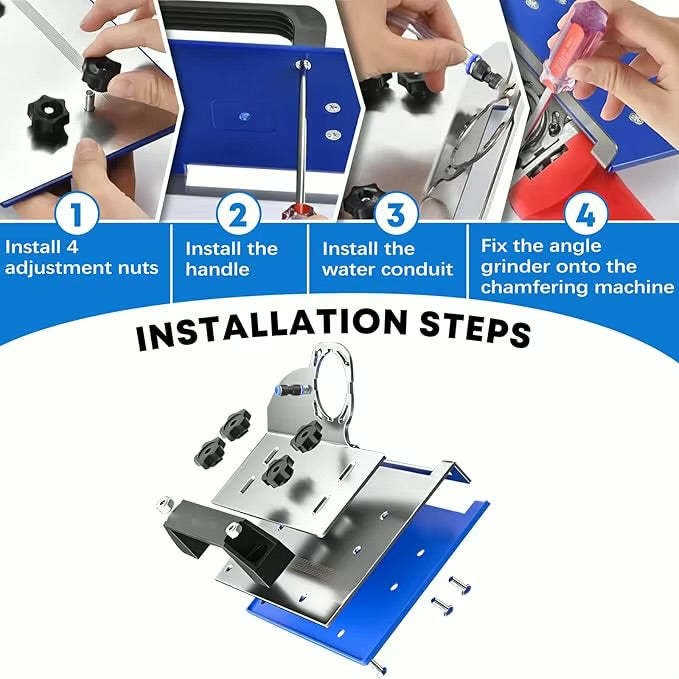 1
Install 4 adjustment nuts

2
Install the handle

3
Install the water conduit

4
Fix the angle grinder onto the chamfering machine

INSTALLATION STEPS