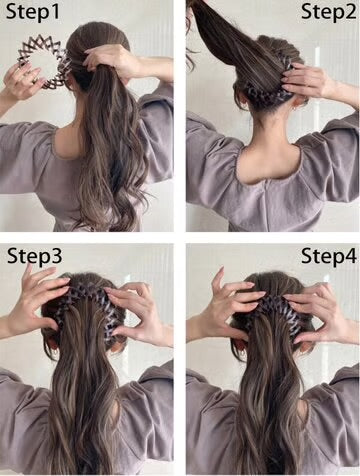 Step1

Step2

Step3

Step4