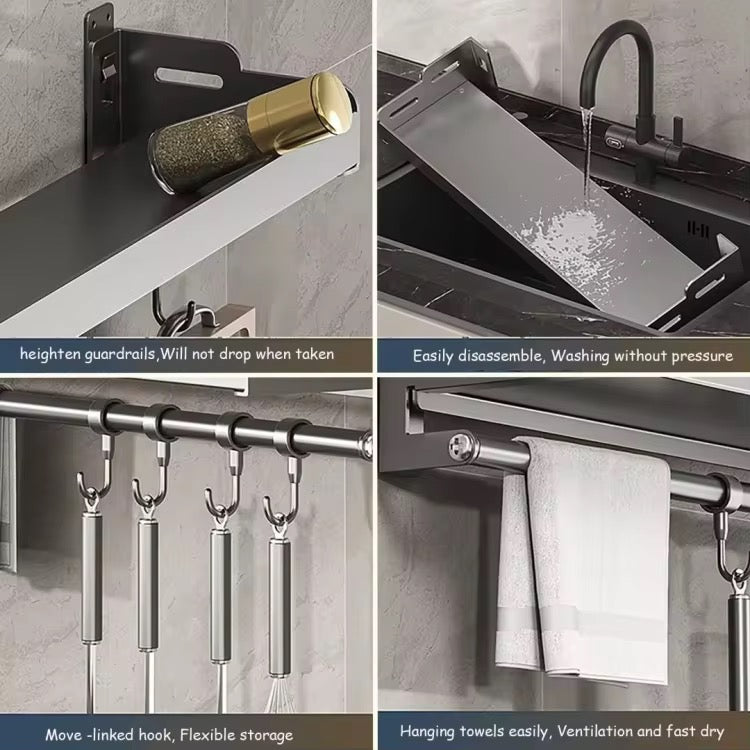 heighten guardrails,Will not drop when taken

Easily disassemble, Washing without pressure

Move -linked hook, Flexible storage

Hanging towels easily, Ventilation and fast dry