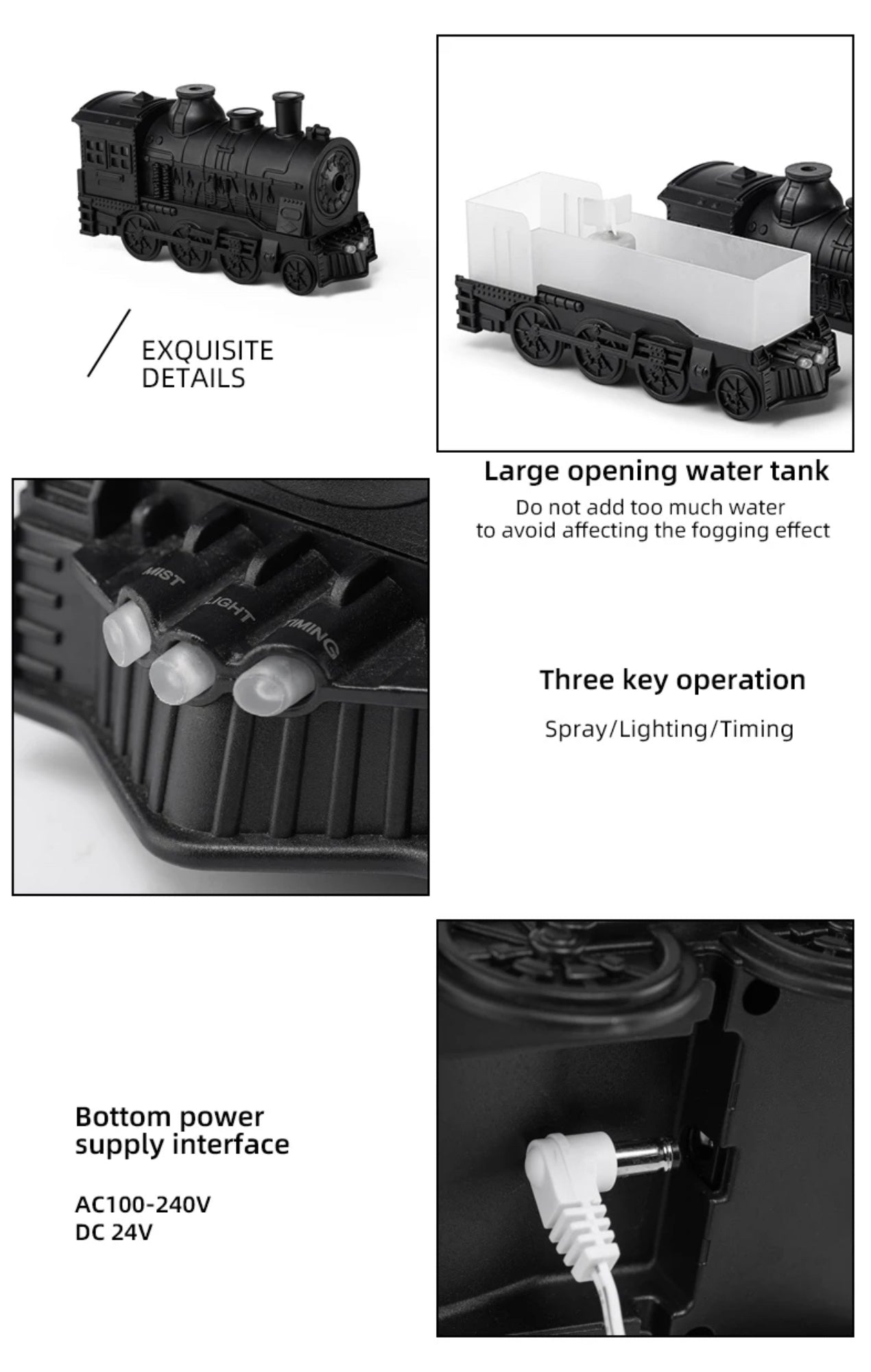 EXQUISITE DETAILS

Large opening water tank

Do not add too much water
to avoid affecting the fogging effect

MIST
LIGHT
TIMING

Three key operation

Spray/Lighting/Timing

Bottom power supply interface

AC100-240V
DC 24V