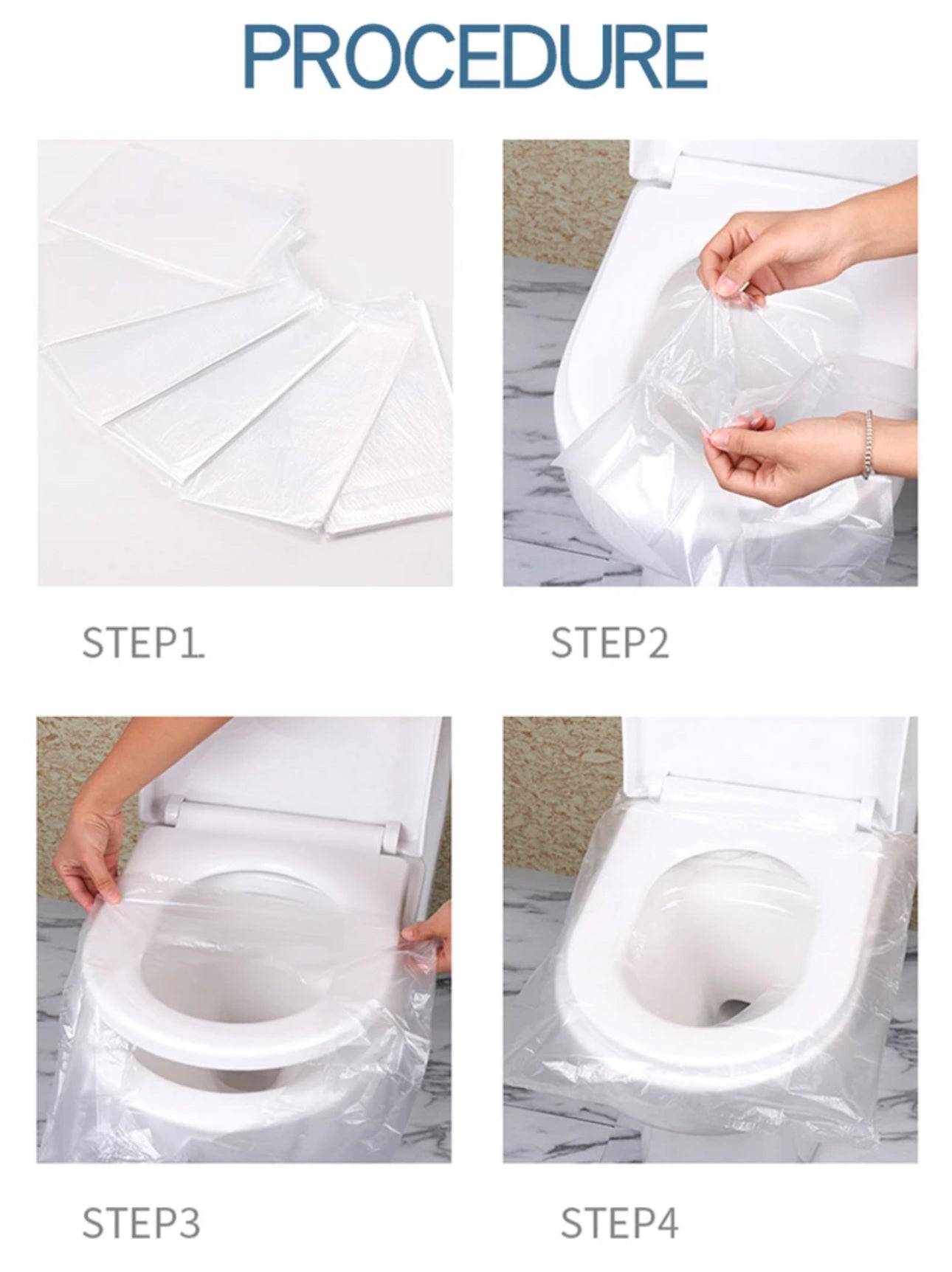 PROCEDURE

STEP1

STEP2

STEP3

STEP4