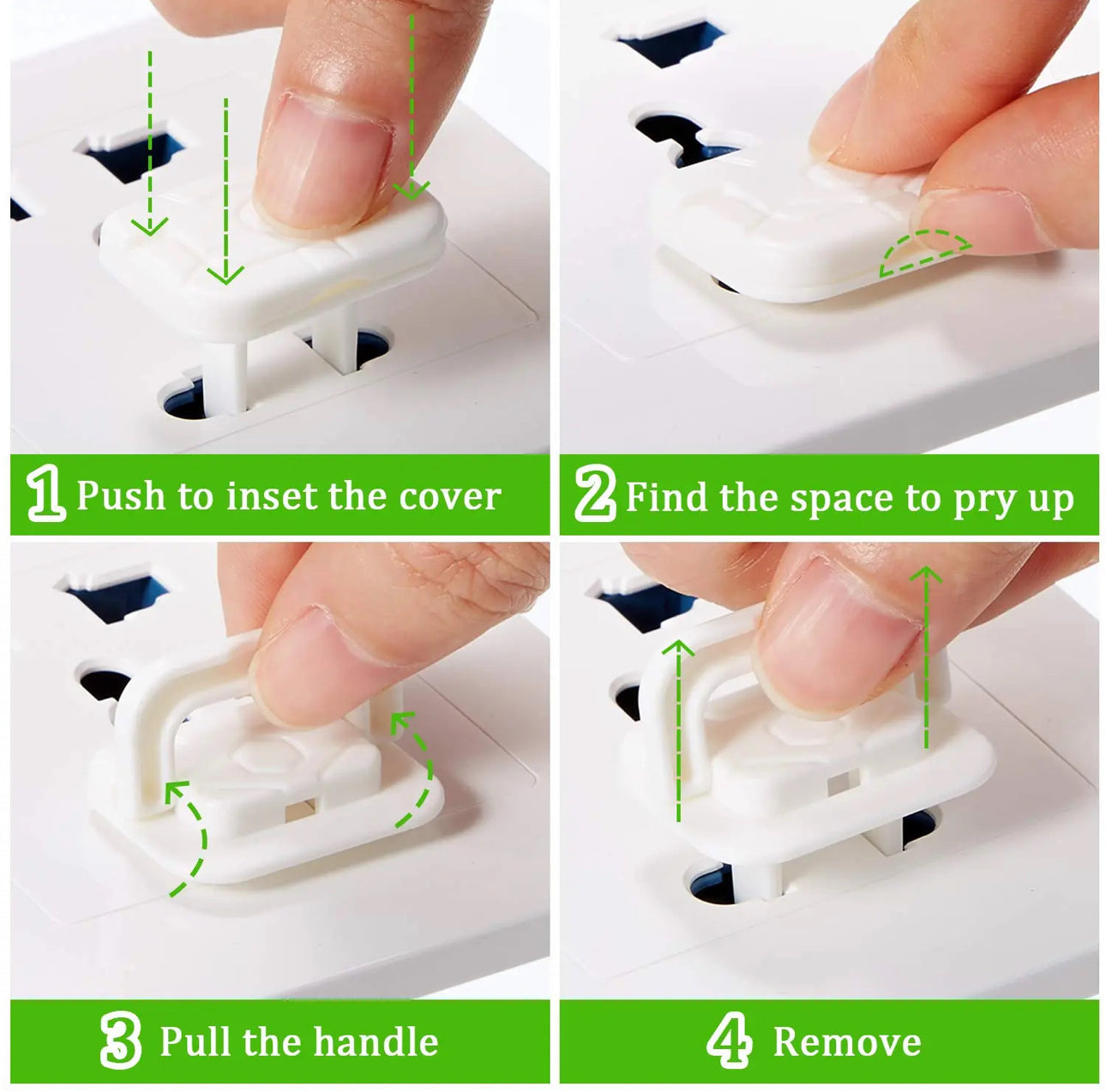 1 Push to inset the cover

2 Find the space to pry up

3 Pull the handle

4 Remove