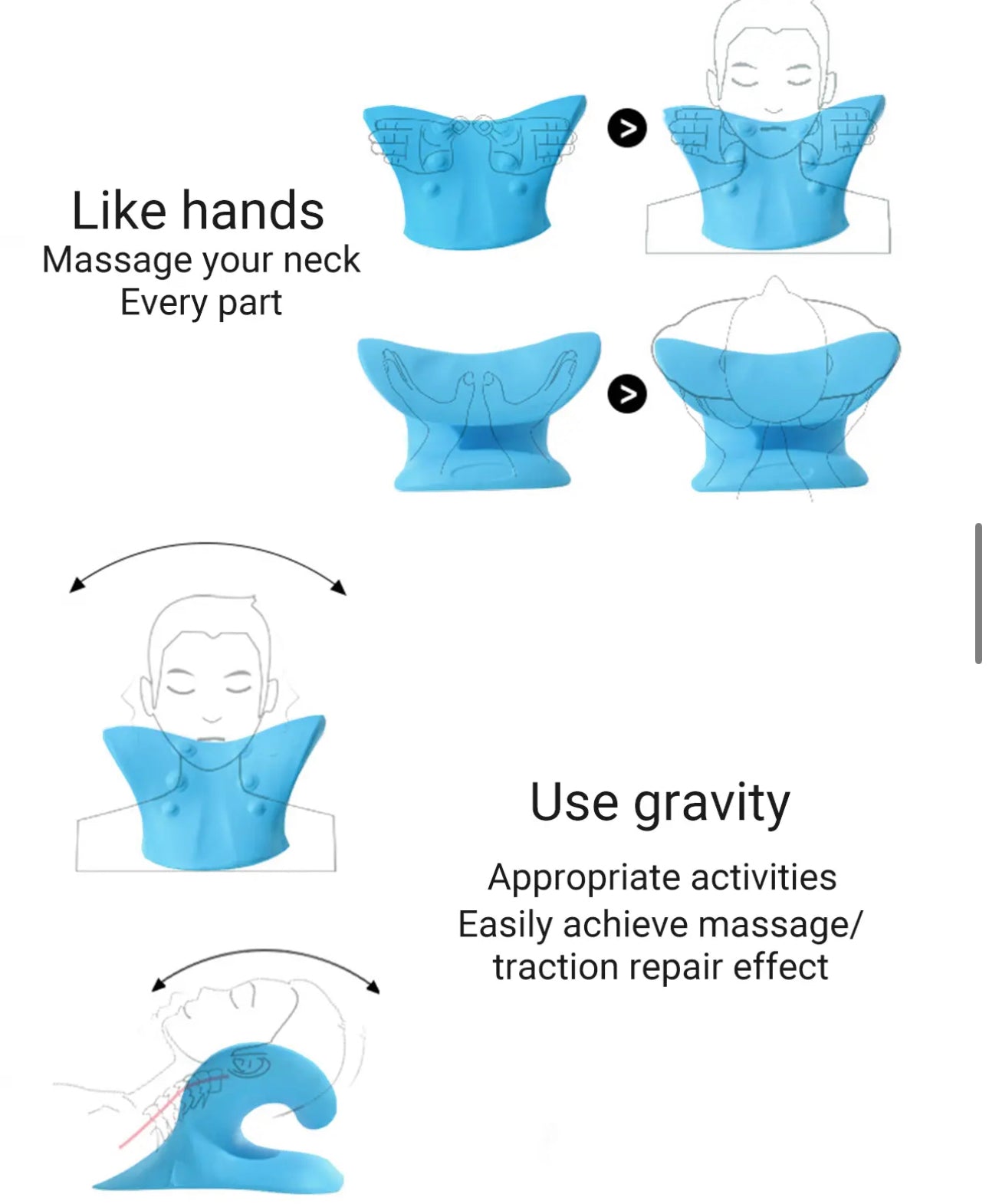 Like hands
Massage your neck
Every part

Use gravity

Appropriate activities
Easily achieve massage/
traction repair effect