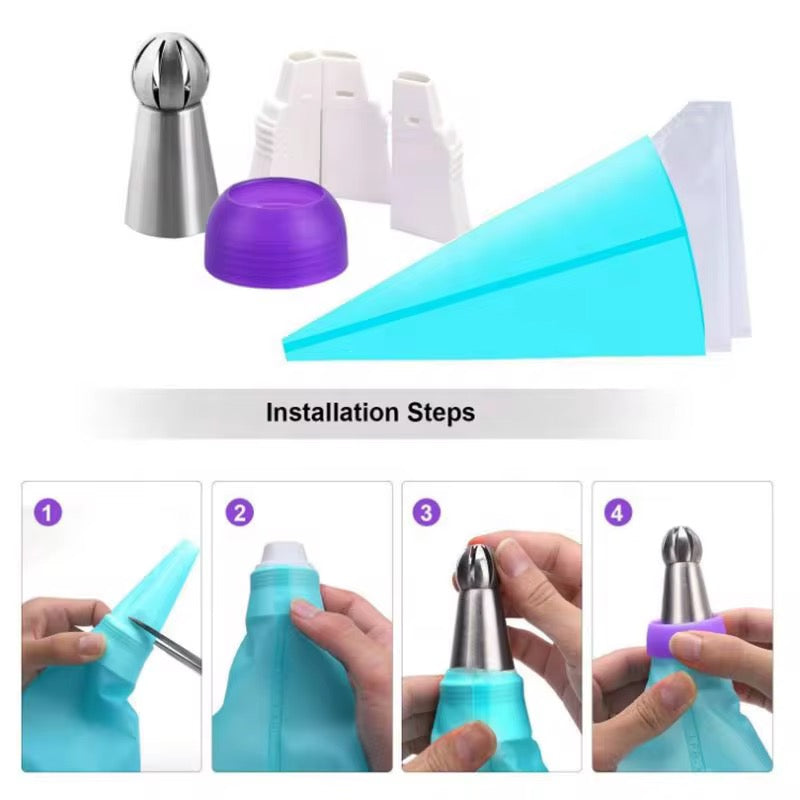 Installation Steps

1

2

3

4